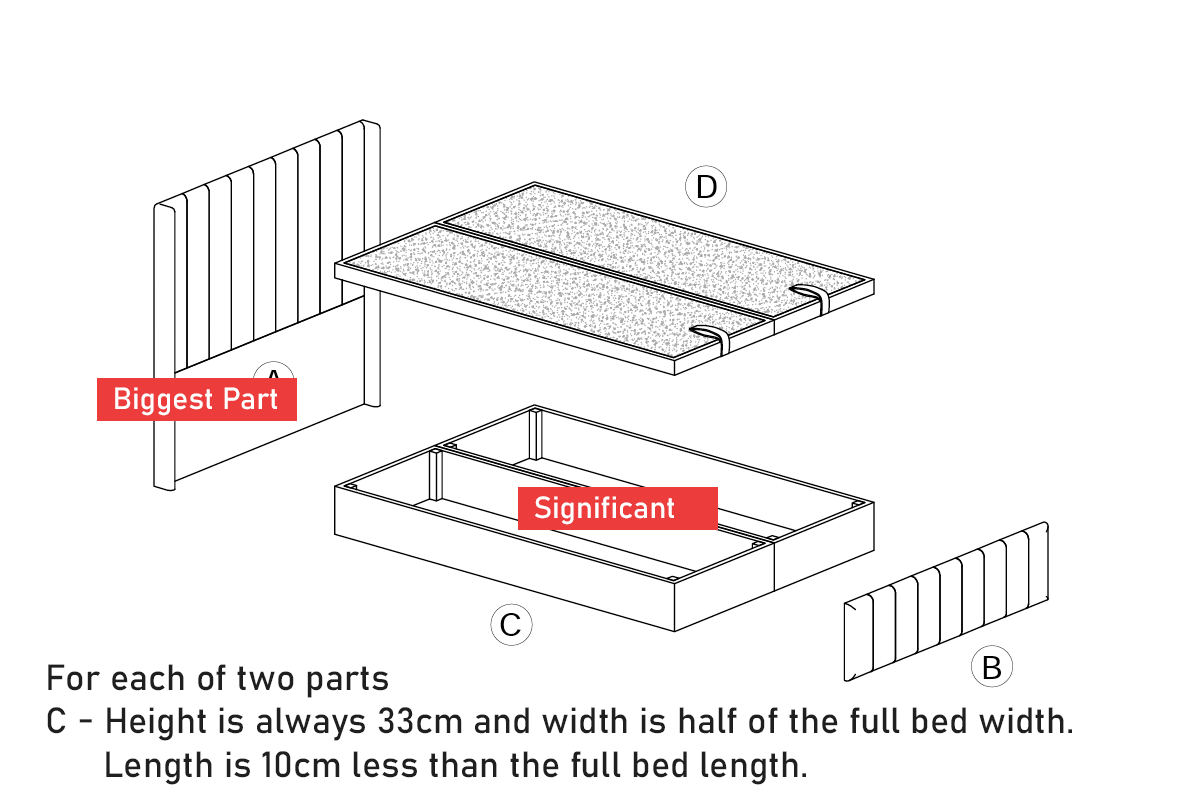 D

A

Biggest Part

Significant

C

B

For each of two parts
C - Height is always 33cm and width is half of the full bed width.
Length is 10cm less than the full bed length.